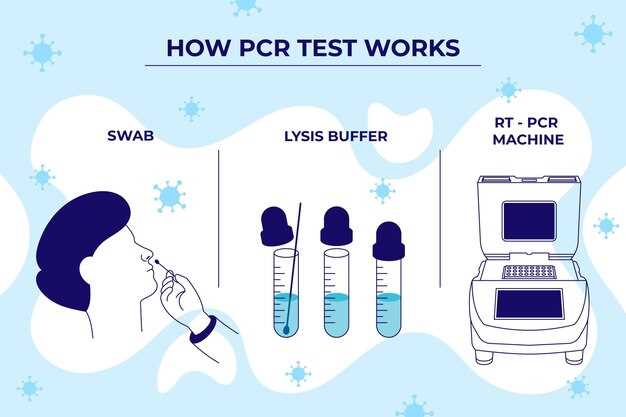 HOW PCR TEST WORKS

SWAB

LYSIS BUFFER

RT - PCR MACHINE